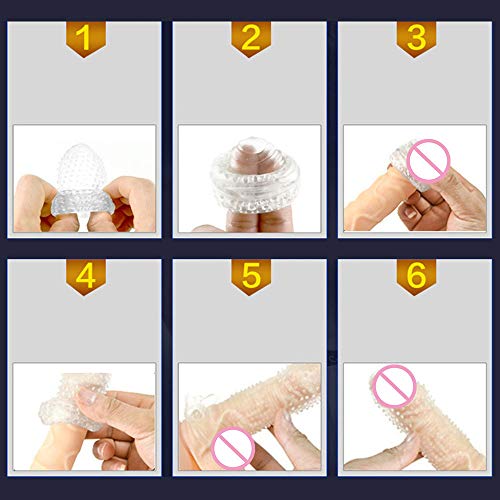 1

2

3

4

5

6