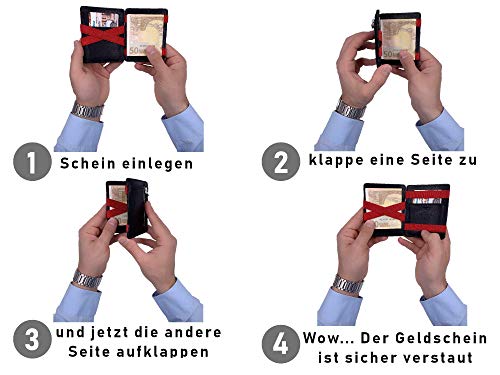 1 Schein einlegen

2 klappe eine Seite zu

3 und jetzt die andere Seite aufklappen

4 Wow... Der Geldschein ist sicher verstaut