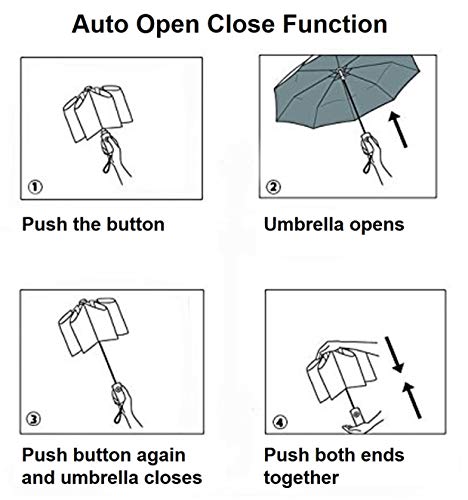 Auto Open Close Function

①

Push the button

②

Umbrella opens

③

Push button again and umbrella closes

④

Push both ends together