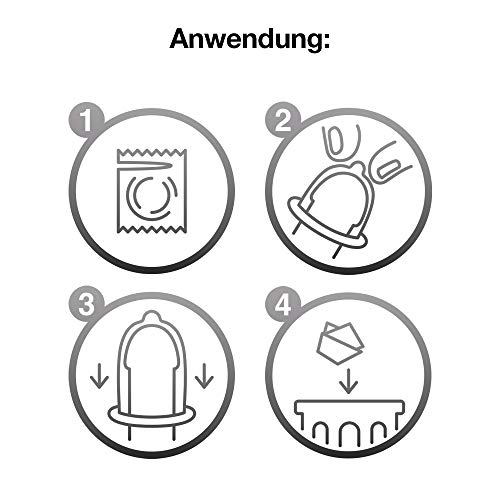 Anwendung:

1

2

3

4