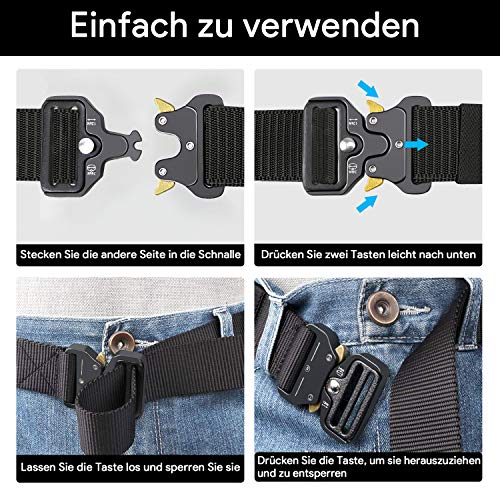 Einfach zu verwenden

Stecken Sie die andere Seite in die Schnalle

Drücken Sie zwei Tasten leicht nach unten

Lassen Sie die Taste los und sperren Sie sie

Drücken Sie die Taste, um sie herauszuziehen und zu entsperren