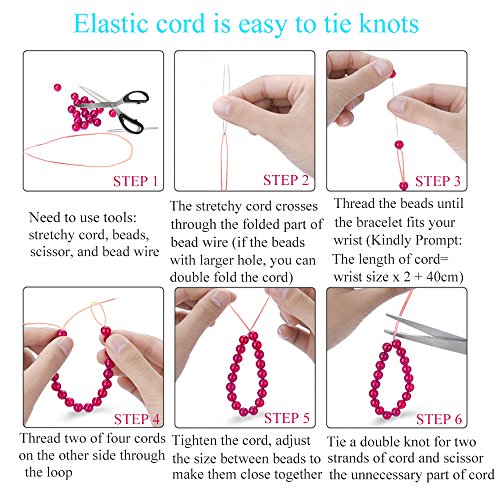 Elastic cord is easy to tie knots

STEP 1

Need to use tools: stretchy cord, beads, scissor, and bead wire

STEP 2

The stretchy cord crosses through the folded part of bead wire (if the beads with larger hole, you can double fold the cord)

STEP 3

Thread the beads until the bracelet fits your wrist (Kindly Prompt: The length of cord= wrist size x 2 + 40cm)

STEP 4

Thread two of four cords on the other side through the loop

STEP 5

Tighten the cord, adjust the size between beads to make them close together

STEP 6

Tie a double knot for two strands of cord and scissor the unnecessary part of cord