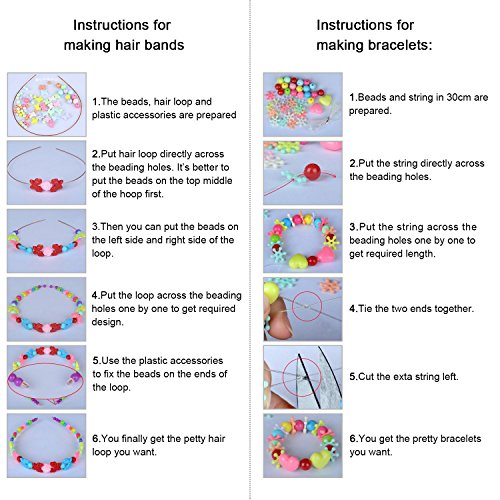 Instructions for making hair bands

1.The beads, hair loop and plastic accessories are prepared

2.Put hair loop directly across the beading holes. It's better to put the beads on the top middle of the hoop first.

3.Then you can put the beads on the left side and right side of the loop.

4.Put the loop across the beading holes one by one to get required design.

5.Use the plastic accessories to fix the beads on the ends of the loop.

6.You finally get the petty hair loop you want.

Instructions for making bracelets:

1.Beads and string in 30cm are prepared.

2.Put the string directly across the beading holes.

3.Put the string across the beading holes one by one to get required length.

4.Tie the two ends together.

5.Cut the exta string left.

6.You get the pretty bracelets you want.