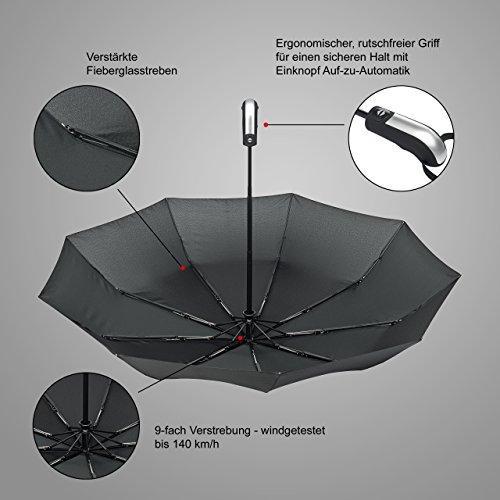 Verstärkte Fieberglasstreben

Ergonomischer, rutschfreier Griff für einen sicheren Halt mit Einknopf Auf-zu-Automatik

9-fach Verstrebung - windgetestet bis 140 km/h